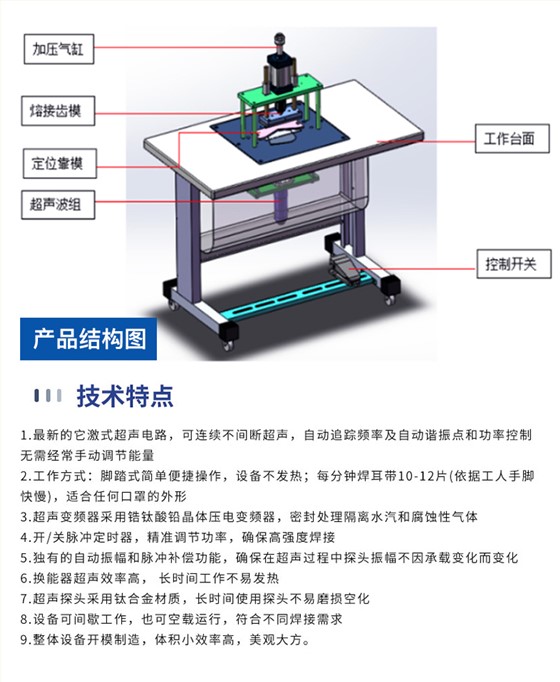 加压气缸

熔接齿模

定位靠模

超声波组

工作台面

控制开关

产品结构图

技术特点

1.最新的它激式超声电路，可连续不间断超声，自动追踪频率及自动谐振点和功率控制无需经常手动调节能量
2.工作方式：脚踏式简单便捷操作，设备不发热；每分钟焊耳带10-12片(依据工人手脚快慢)，适合任何口罩的外形
3.超声变频器采用锆钛酸铅晶体压电变频器，密封处理隔离水汽和腐蚀性气体
4.开/关脉冲定时器，精准调节功率，确保高强度焊接
5.独有的自动振幅和脉冲补偿功能，确保在超声过程中探头振幅不因承载变化而变化
6.换能器超声效率高，长时间工作不易发热
7.超声探头采用钛合金材质，长时间使用探头不易磨损空化
8.设备可间歇工作，也可空载运行，符合不同焊接需求
9.整体设备开模制造，体积小效率高，美观大方。